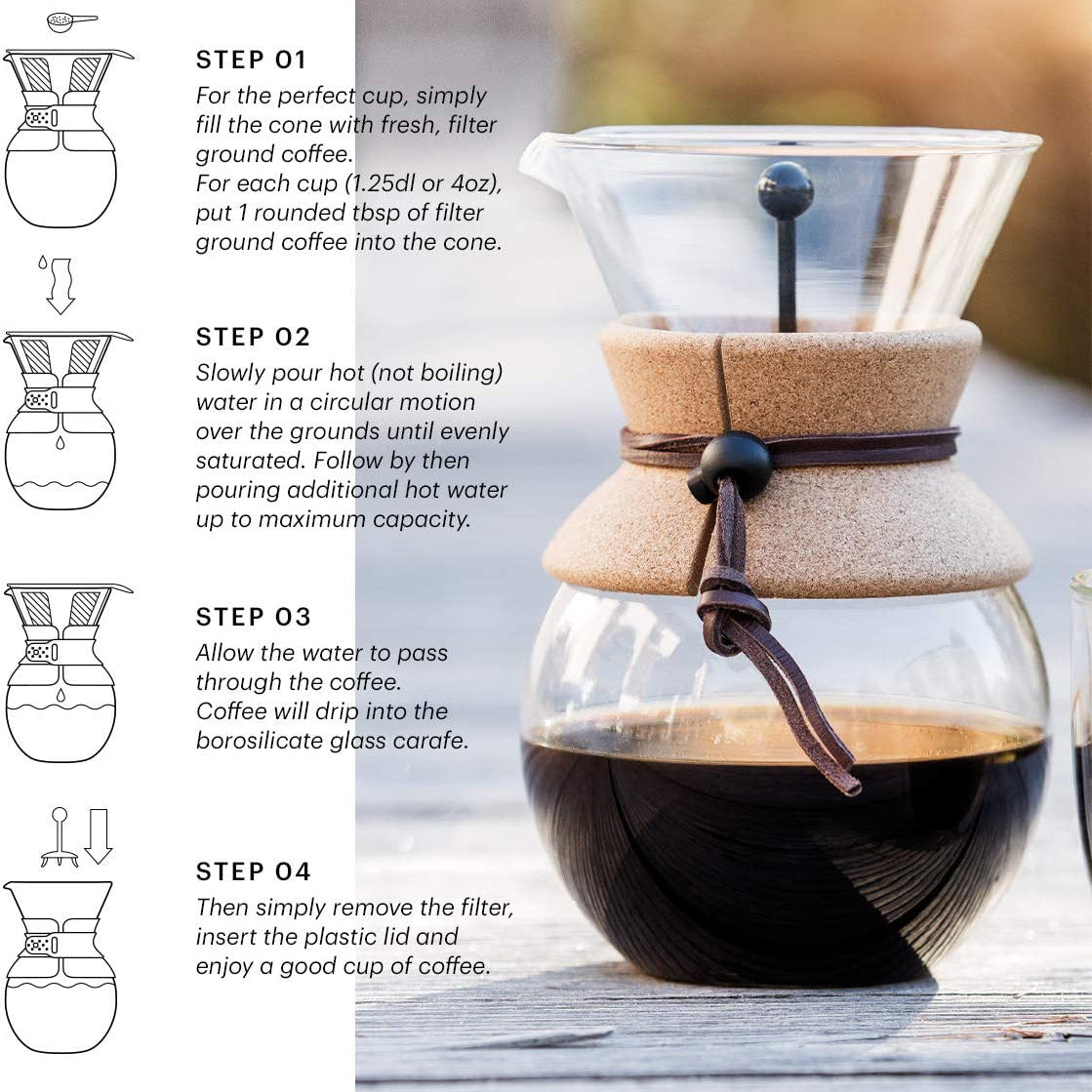 STEP 01
For the perfect cup, simply fill the cone with fresh, filter ground coffee.
For each cup (1.25dl or 4oz), put 1 rounded tbsp of filter ground coffee into the cone.

STEP 02
Slowly pour hot (not boiling) water in a circular motion over the grounds until evenly saturated. Follow by then pouring additional hot water up to maximum capacity.

STEP 03
Allow the water to pass through the coffee.
Coffee will drip into the borosilicate glass carafe.

STEP 04
Then simply remove the filter, insert the plastic lid and enjoy a good cup of coffee.