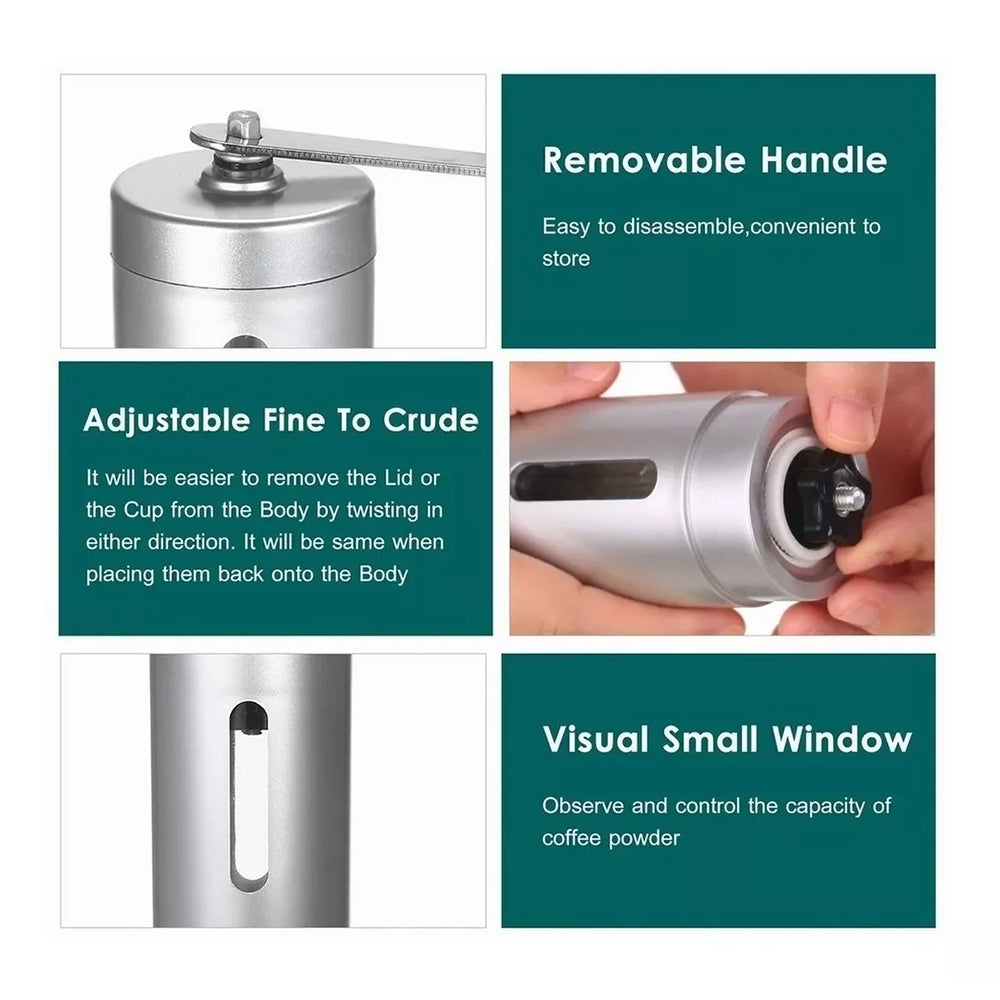 Removable Handle

Easy to disassemble,convenient to store

Adjustable Fine To Crude

It will be easier to remove the Lid or the Cup from the Body by twisting in either direction. It will be same when placing them back onto the Body

Visual Small Window

Observe and control the capacity of coffee powder