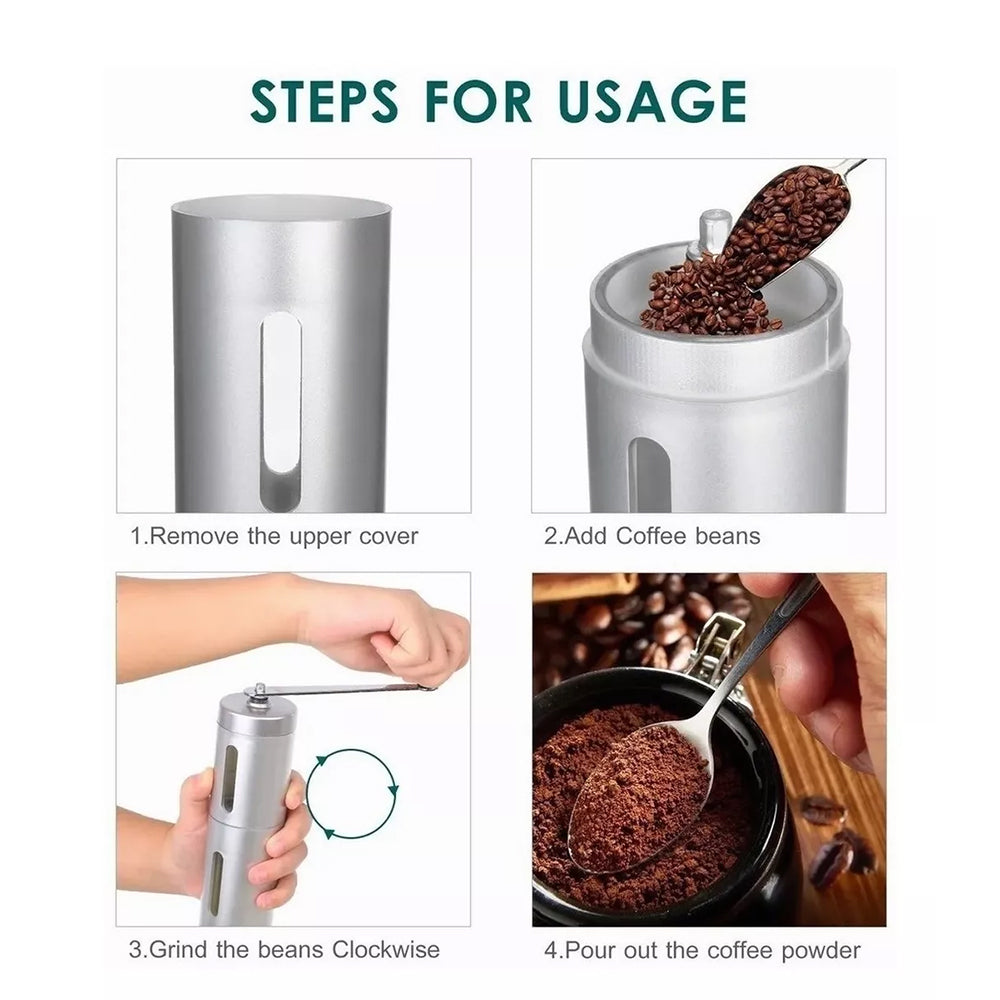 STEPS FOR USAGE

1.Remove the upper cover

2.Add Coffee beans

3.Grind the beans Clockwise

4.Pour out the coffee powder