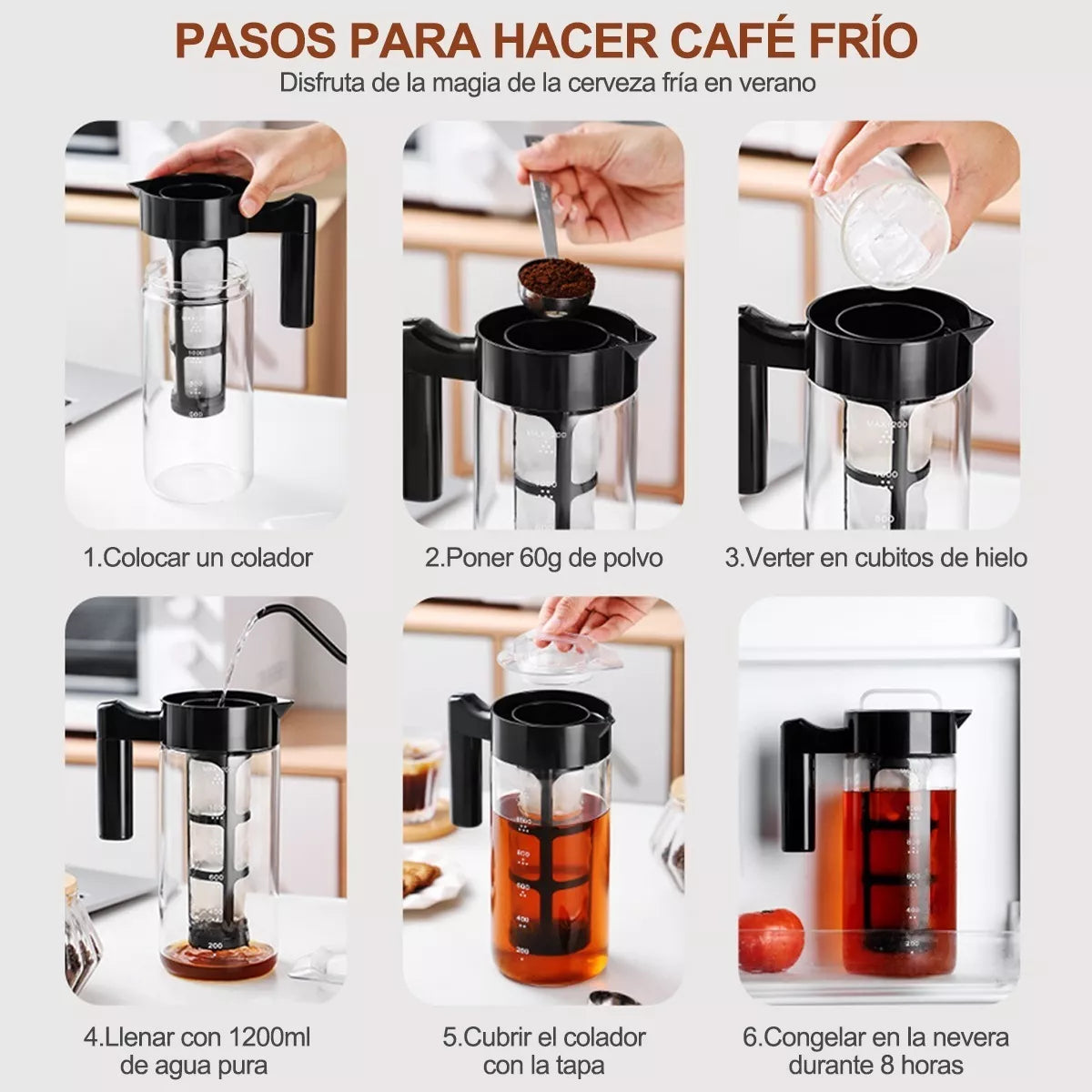 PASOS PARA HACER CAFÉ FRÍO

Disfruta de la magia de la cerveza fría en verano

1.Colocar un colador

2.Poner 60g de polvo

3.Verter en cubitos de hielo

4.Llenar con 1200ml de agua pura

5.Cubrir el colador con la tapa

6.Congelar en la nevera durante 8 horas